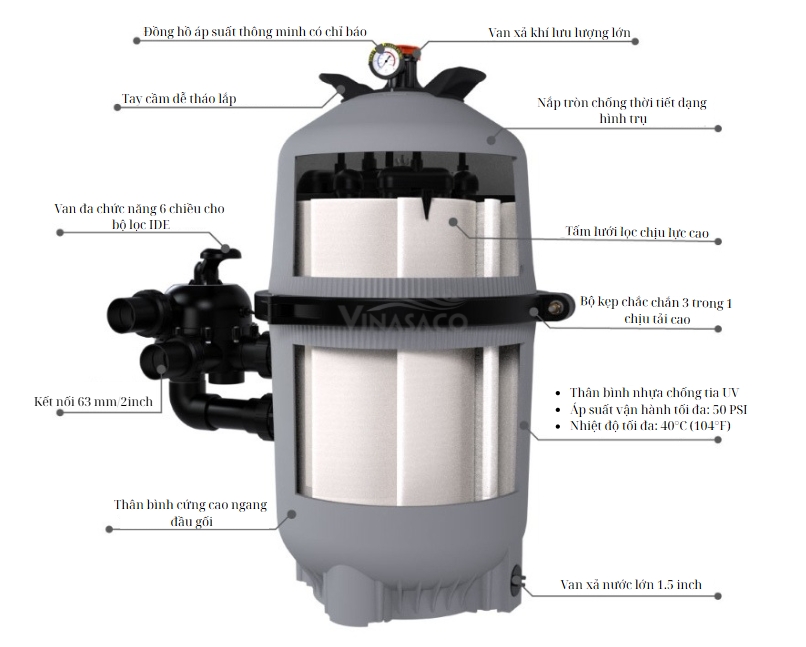 Đồng hồ áp suất thông minh có chỉ báo

Van xả khí lưu lượng lớn

Tay cầm dễ tháo lắp

Nắp tròn chống thời tiết dạng hình trụ

Van đa chức năng 6 chiều cho bộ lọc IDE

Tấm lưới lọc chịu lực cao

Bộ kẹp chắc chắn 3 trong 1 chịu tải cao

VINASACO

Kết nối 63 mm/2inch

- Thân bình nhựa chống tia UV
- Áp suất vận hành tối đa: 50 PSI
- Nhiệt độ tối đa: 40°C (104°F)

Thân bình cứng cao ngang đầu gối

Van xả nước lớn 1.5 inch